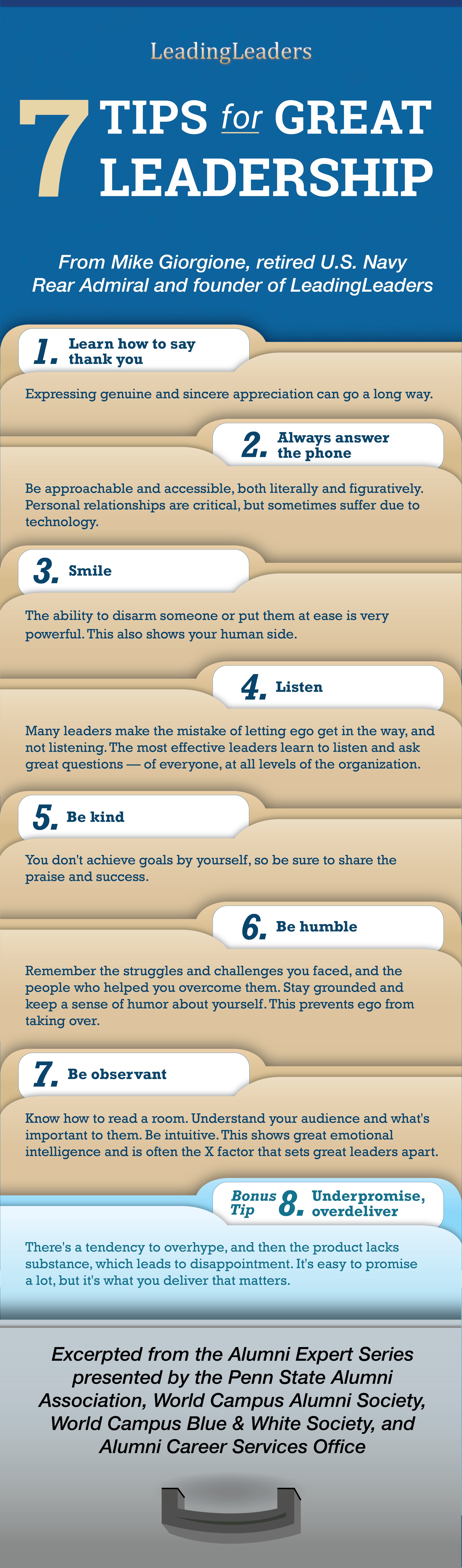 LeadingLeaders

7 TIPS for GREAT LEADERSHIP

From Mike Giorgione, retired U.S. Navy Rear Admiral and founder of LeadingLeaders

1. Learn how to say thank you

Expressing genuine and sincere appreciation can go a long way.

2. Always answer the phone

Be approachable and accessible, both literally and figuratively. Personal relationships are critical, but sometimes suffer due to technology.

3. Smile

The ability to disarm someone or put them at ease is very powerful. This also shows your human side.

4. Listen

Many leaders make the mistake of letting ego get in the way, and not listening. The most effective leaders learn to listen and ask great questions — of everyone, at all levels of the organization.

5. Be kind

You don't achieve goals by yourself, so be sure to share the praise and success.

6. Be humble

Remember the struggles and challenges you faced, and the people who helped you overcome them. Stay grounded and keep a sense of humor about yourself. This prevents ego from taking over.

7. Be observant

Know how to read a room. Understand your audience and what's important to them. Be intuitive. This shows great emotional intelligence and is often the X factor that sets great leaders apart.

Bonus Tip 8. Underpromise, overdeliver

There's a tendency to overhype, and then the product lacks substance, which leads to disappointment. It's easy to promise a lot, but it's what you deliver that matters.

Excerpted from the Alumni Expert Series presented by the Penn State Alumni Association, World Campus Alumni Society, World Campus Blue & White Society, and Alumni Career Services Office